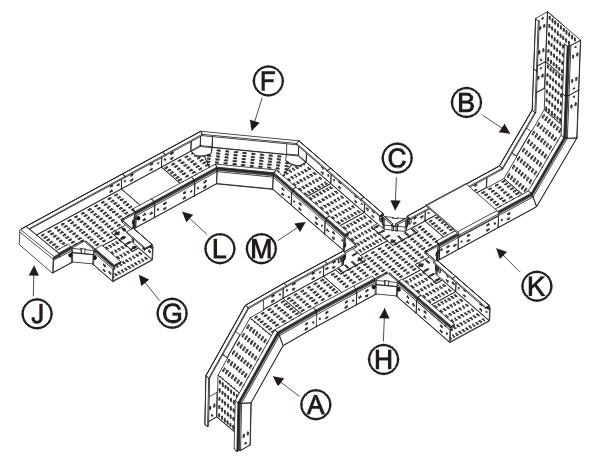 F
B
C
L
M
K
J
G
H
A